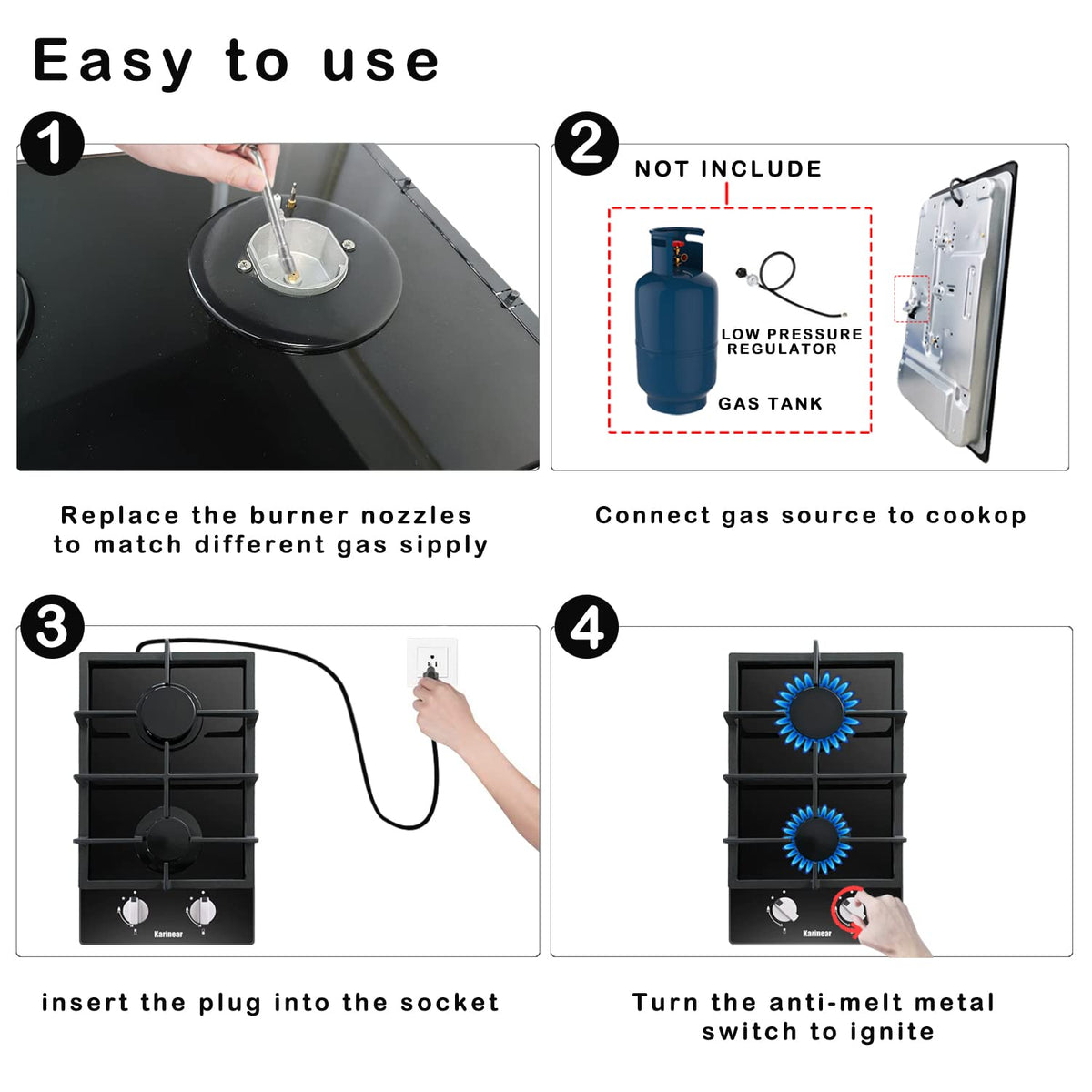 Easy to use

1

Replace the burner nozzles to match different gas sipply

2

NOT INCLUDE

LOW PRESSURE REGULATOR

GAS TANK

Connect gas source to cookop

3

Karinear

insert the plug into the socket

4

Karinear

Turn the anti-melt metal switch to ignite